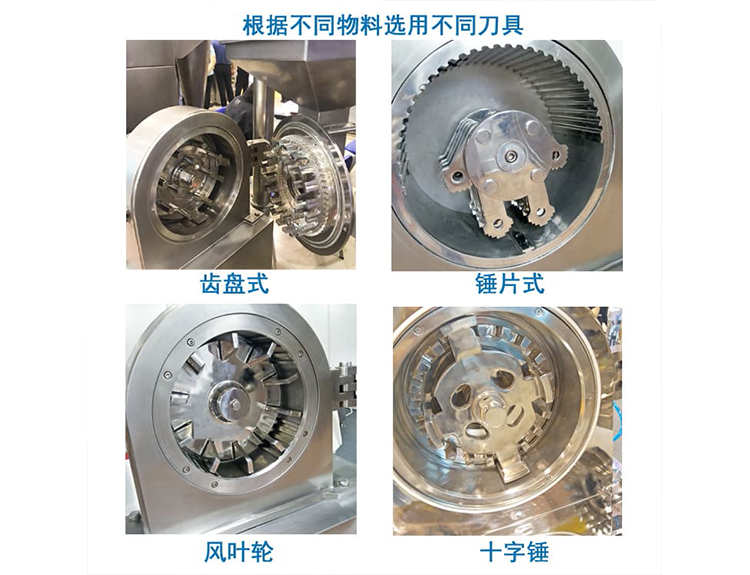 根据不同物料选用不同刀具

齿盘式

锤片式

风叶轮

十字锤